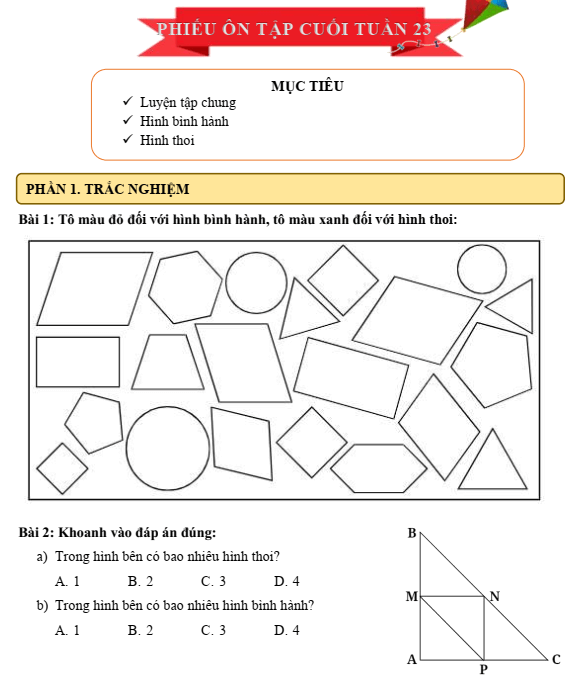 PHIẾU ÔN TẬP CUỐI TUẦN 23

MỤC TIÊU
✓ Luyện tập chung
✓ Hình bình hành
✓ Hình thoi

PHẦN 1. TRẮC NGHIỆM

Bài 1: Tô màu đỏ đối với hình bình hành, tô màu xanh đối với hình thoi:

Bài 2: Khoanh vào đáp án đúng:

a) Trong hình bên có bao nhiêu hình thoi?

A. 1 B. 2 C. 3 D. 4

b) Trong hình bên có bao nhiêu hình bình hành?

A. 1 B. 2 C. 3 D. 4

B
M
N
A
P
C