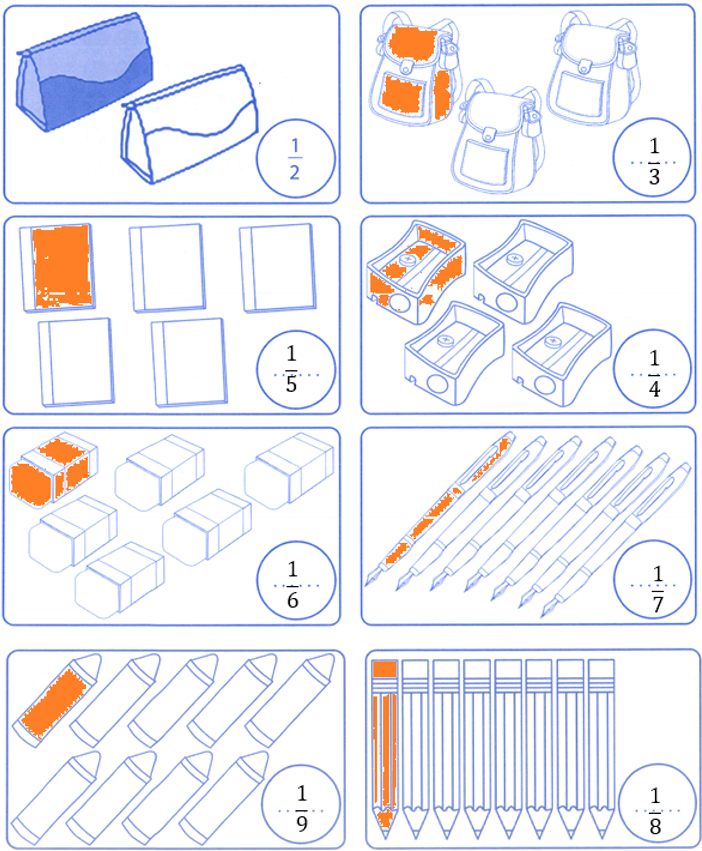 $\frac{1}{2}$

$\frac{1}{3}$

$\frac{1}{5}$

$\frac{1}{4}$

$\frac{1}{6}$

$\frac{1}{7}$

$\frac{1}{9}$

$\frac{1}{8}$