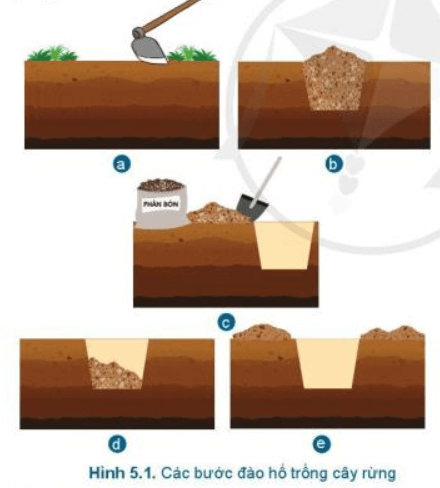 a

b

PHÂN BÓN

c

d

e

Hình 5.1. Các bước đào hố trồng cây rừng