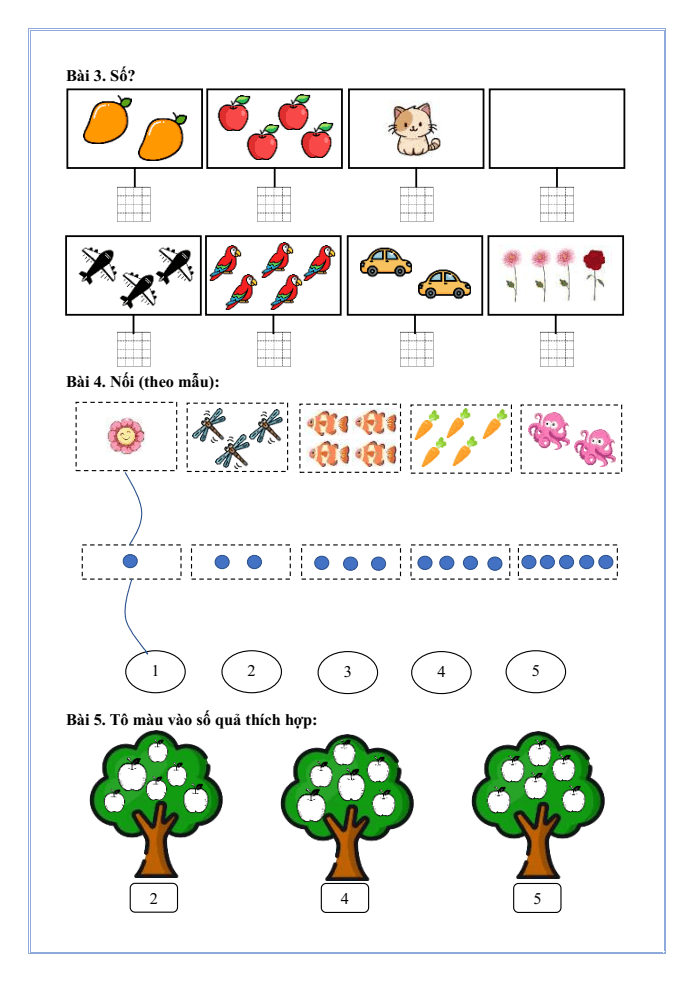 Bài 3. Số?

Bài 4. Nối (theo mẫu):

1

2

3

4

5

Bài 5. Tô màu vào số quả thích hợp:

2

4

5