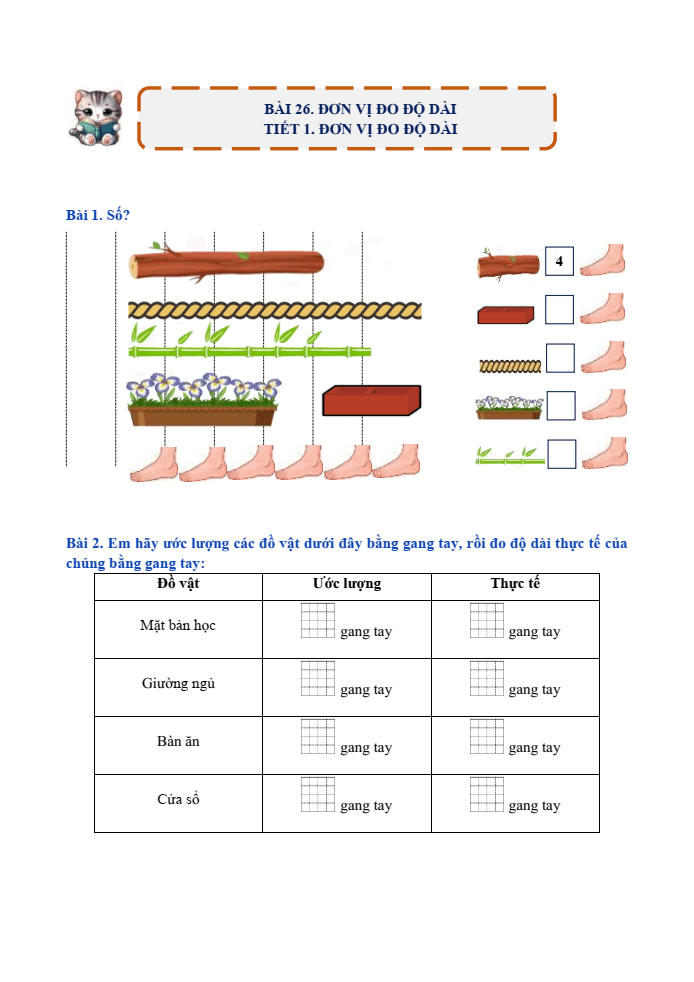 BÀI 26. ĐƠN VỊ ĐO ĐỘ DÀI
TIẾT 1. ĐƠN VỊ ĐO ĐỘ DÀI

Bài 1. Số?

4

Bài 2. Em hãy ước lượng các đồ vật dưới đây bằng gang tay, rồi đo độ dài thực tế của chúng bằng gang tay:

| Đồ vật | Ước lượng | Thực tế |
|---|---|---|
| Mặt bàn học | gang tay | gang tay |
| Giường ngủ | gang tay | gang tay |
| Bàn ăn | gang tay | gang tay |
| Cửa sổ | gang tay | gang tay |