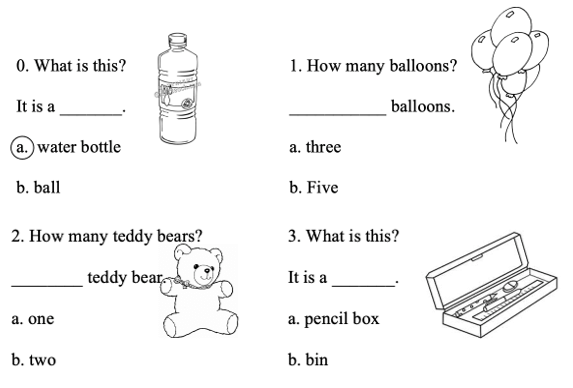 0. What is this?

It is a ________.

a. water bottle

b. ball

1. How many balloons?

____________ balloons.

a. three

b. Five

2. How many teddy bears?

_________ teddy bear.

a. one

b. two

3. What is this?

It is a ________.

a. pencil box

b. bin