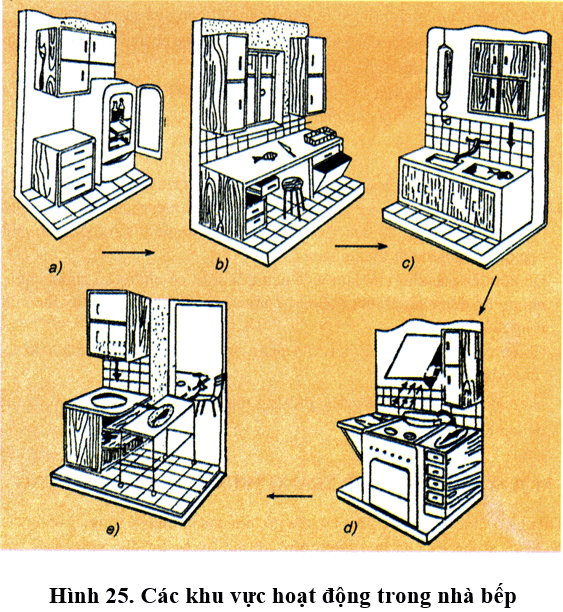 a)

b)

c)

e)

d)

Hình 25. Các khu vực hoạt động trong nhà bếp