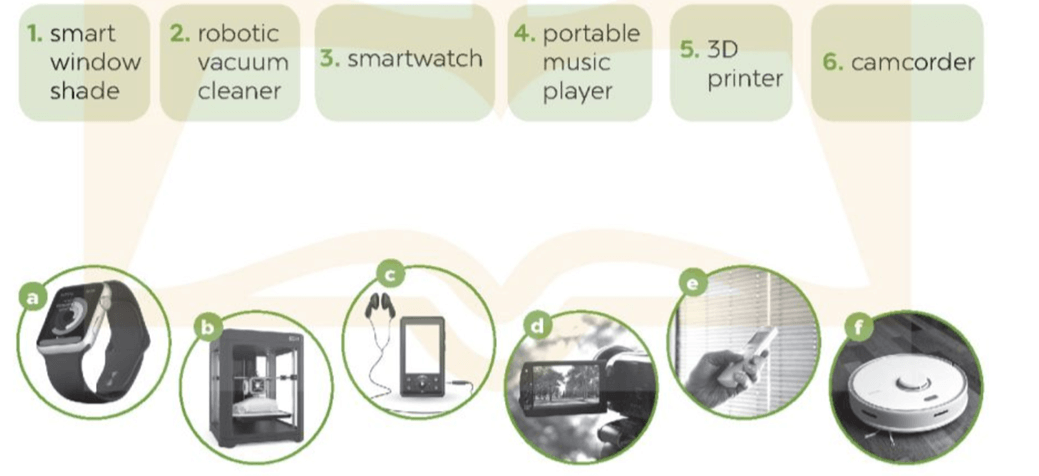 1. smart window shade

2. robotic vacuum cleaner

3. smartwatch

4. portable music player

5. 3D printer

6. camcorder

a

b

c

d

e

f