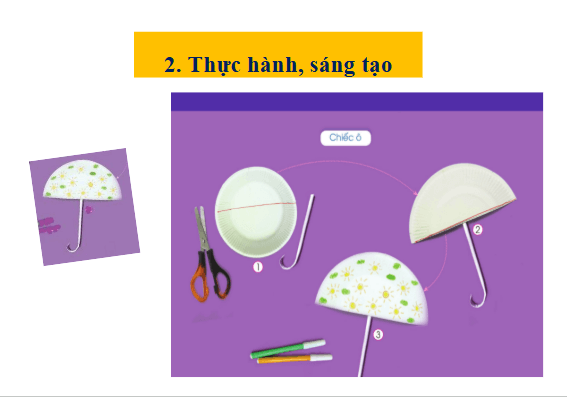 2. Thực hành, sáng tạo

Chiếc ô

1

2

3