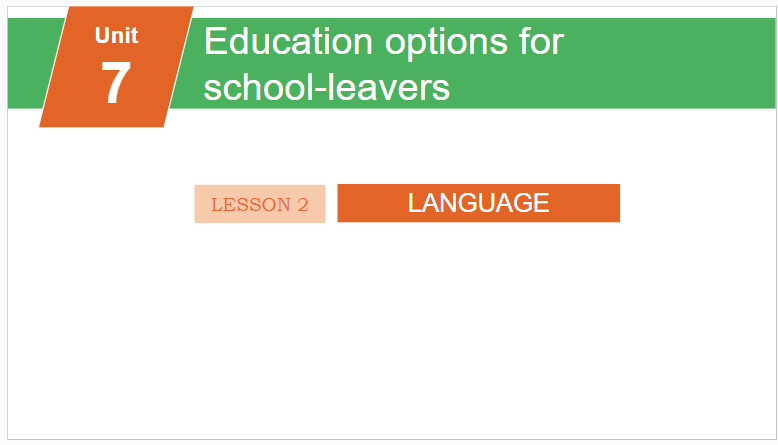 Unit
7

Education options for school-leavers

LESSON 2

LANGUAGE