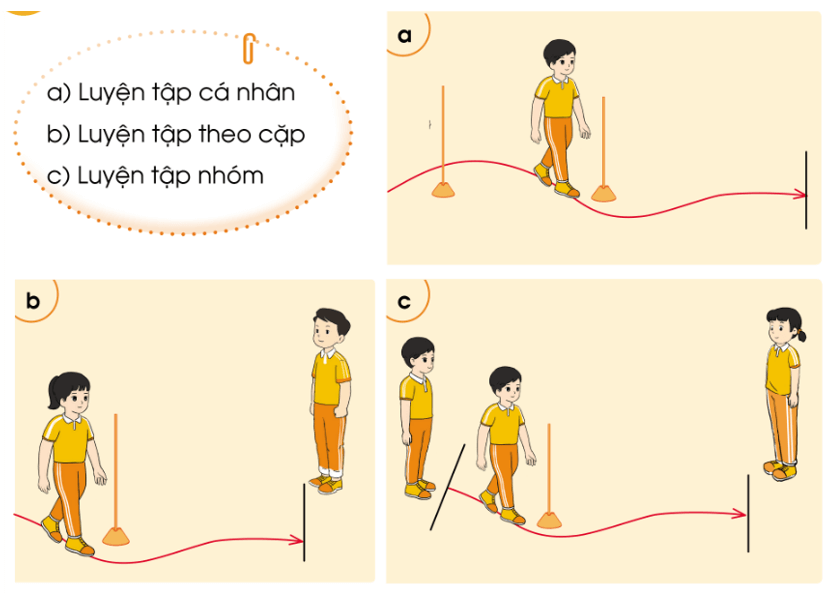 a) Luyện tập cá nhân
b) Luyện tập theo cặp
c) Luyện tập nhóm

a

b

c