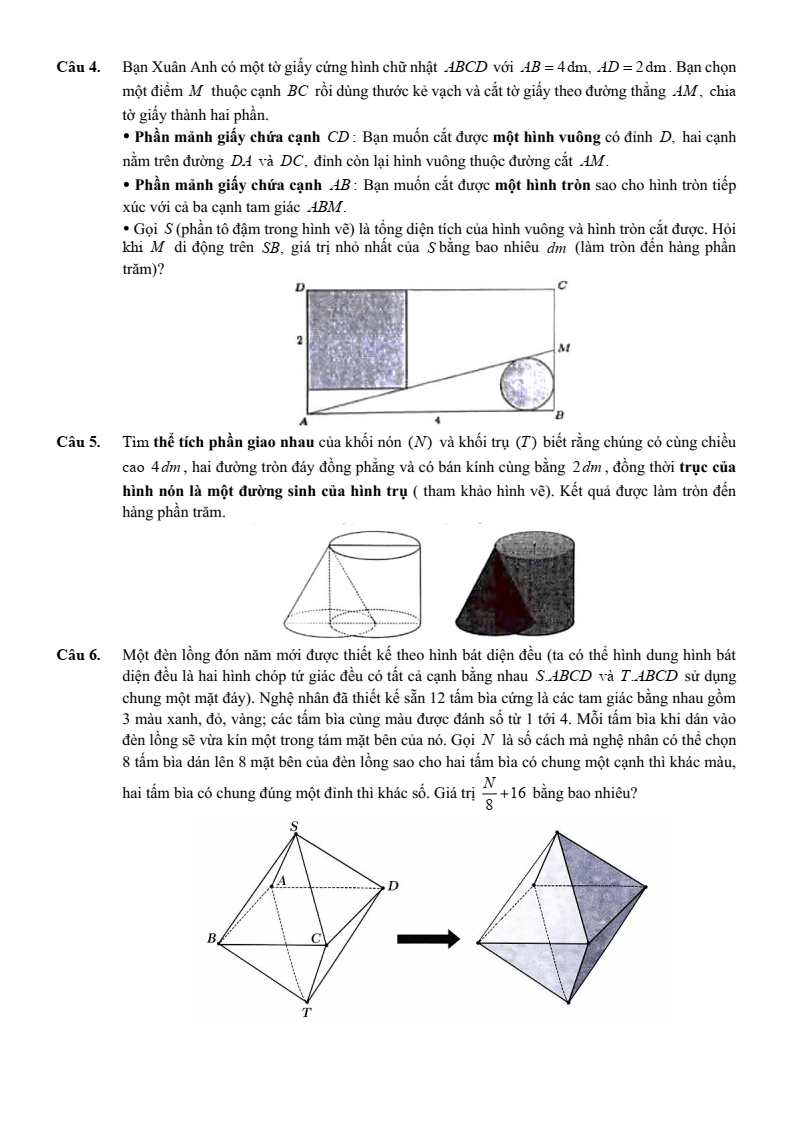 **Câu 4.** Bạn Xuân Anh có một tờ giấy cứng hình chữ nhật $ABCD$ với $AB = 4\,\text{dm}$, $AD = 2\,\text{dm}$. Bạn chọn một điểm $M$ thuộc cạnh $BC$ rồi dùng thước kẻ vạch và cắt tờ giấy theo đường thẳng $AM$, chia tờ giấy thành hai phần.

• **Phần mảnh giấy chứa cạnh** $CD$: Bạn muốn cắt được **một hình vuông** có đỉnh $D$, hai cạnh nằm trên đường $DA$ và $DC$, đỉnh còn lại hình vuông thuộc đường cắt $AM$.

• **Phần mảnh giấy chứa cạnh** $AB$: Bạn muốn cắt được **một hình tròn** sao cho hình tròn tiếp xúc với cả ba cạnh tam giác $ABM$.

• Gọi $S$ (phần tô đậm trong hình vẽ) là tổng diện tích của hình vuông và hình tròn cắt được. Hỏi khi $M$ di động trên $SB$, giá trị nhỏ nhất của $S$ bằng bao nhiêu $dm$ (làm tròn đến hàng phần trăm)?

D
C
2
M
A
4
B

**Câu 5.** Tìm **thể tích phần giao nhau** của khối nón $(N)$ và khối trụ $(T)$ biết rằng chúng có cùng chiều cao $4\,dm$, hai đường tròn đáy đồng phẳng và có bán kính cùng bằng $2\,dm$, đồng thời **trục của hình nón là một đường sinh của hình trụ** ( tham khảo hình vẽ). Kết quả được làm tròn đến hàng phần trăm.

**Câu 6.** Một đèn lồng đón năm mới được thiết kế theo hình bát diện đều (ta có thể hình dung hình bát diện đều là hai hình chóp tứ giác đều có tất cả cạnh bằng nhau $S.ABCD$ và $T.ABCD$ sử dụng chung một mặt đáy). Nghệ nhân đã thiết kế sẵn 12 tấm bìa cứng là các tam giác bằng nhau gồm 3 màu xanh, đỏ, vàng; các tấm bìa cùng màu được đánh số từ 1 tới 4. Mỗi tấm bìa khi dán vào đèn lồng sẽ vừa kín một trong tám mặt bên của nó. Gọi $N$ là số cách mà nghệ nhân có thể chọn 8 tấm bìa dán lên 8 mặt bên của đèn lồng sao cho hai tấm bìa có chung một cạnh thì khác màu, hai tấm bìa có chung đúng một đỉnh thì khác số. Giá trị $\frac{N}{8}+16$ bằng bao nhiêu?

S
A
D
B
C
T