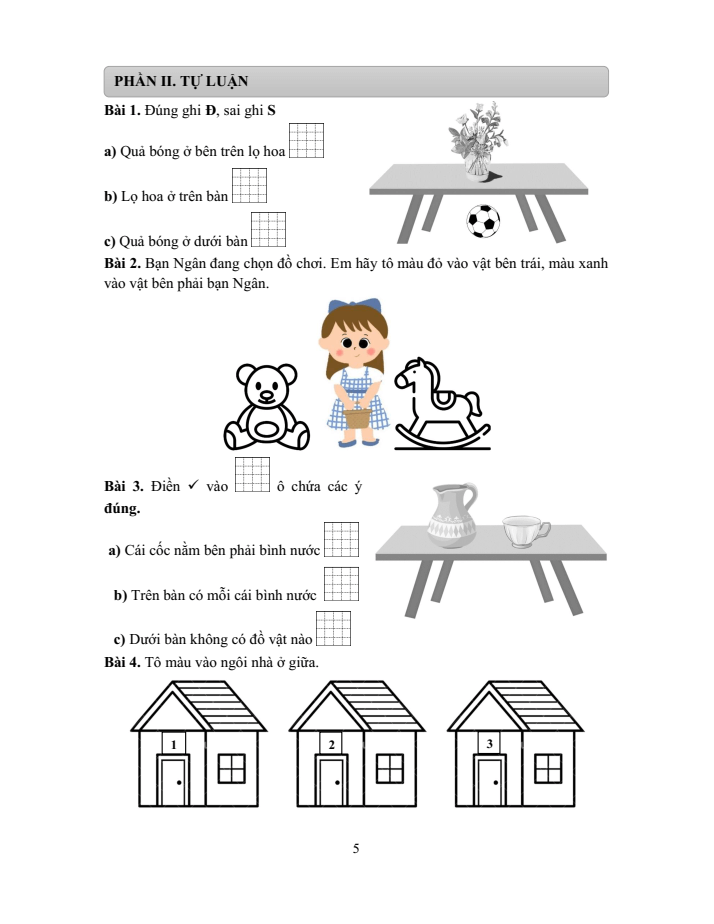 PHẦN II. TỰ LUẬN

Bài 1. Đúng ghi Đ, sai ghi S

a) Quả bóng ở bên trên lọ hoa

b) Lọ hoa ở trên bàn

c) Quả bóng ở dưới bàn

Bài 2. Bạn Ngân đang chọn đồ chơi. Em hãy tô màu đỏ vào vật bên trái, màu xanh vào vật bên phải bạn Ngân.

Bài 3. Điền ✓ vào ô chứa các ý đúng.

a) Cái cốc nằm bên phải bình nước

b) Trên bàn có mỗi cái bình nước

c) Dưới bàn không có đồ vật nào

Bài 4. Tô màu vào ngôi nhà ở giữa.

1

2

3

5