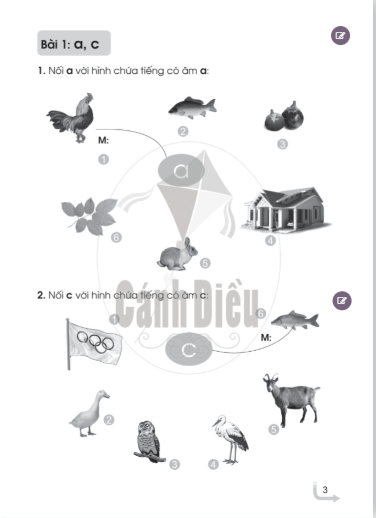 Bài 1: a, c

1. Nối a với hình chứa tiếng có âm a:

M:

1

2

3

a

6

4

5

Cánh Diều

2. Nối c với hình chứa tiếng có âm c:

1

6

M:

c

2

3

4

5

3