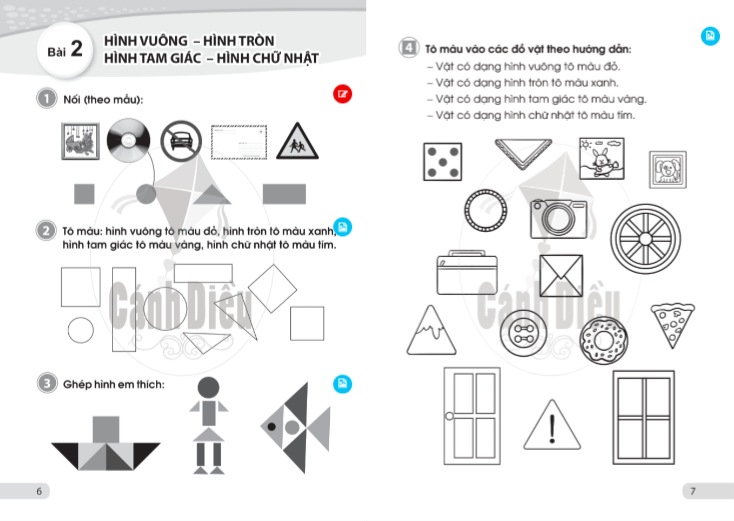 Bài 2 HÌNH VUÔNG – HÌNH TRÒN
HÌNH TAM GIÁC – HÌNH CHỮ NHẬT

1 Nối (theo mẫu):

2 Tô màu: hình vuông tô màu đỏ, hình tròn tô màu xanh, hình tam giác tô màu vàng, hình chữ nhật tô màu tím.

Cánh Diều

3 Ghép hình em thích:

6

4 Tô màu vào các đồ vật theo hướng dẫn:
– Vật có dạng hình vuông tô màu đỏ.
– Vật có dạng hình tròn tô màu xanh.
– Vật có dạng hình tam giác tô màu vàng.
– Vật có dạng hình chữ nhật tô màu tím.

Cánh Diều

7