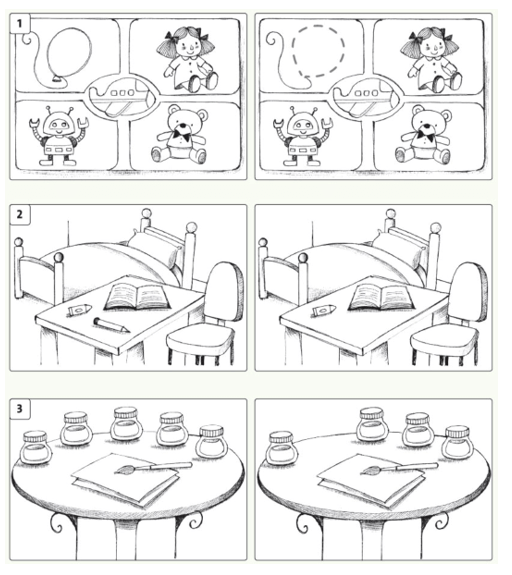 1

2

3