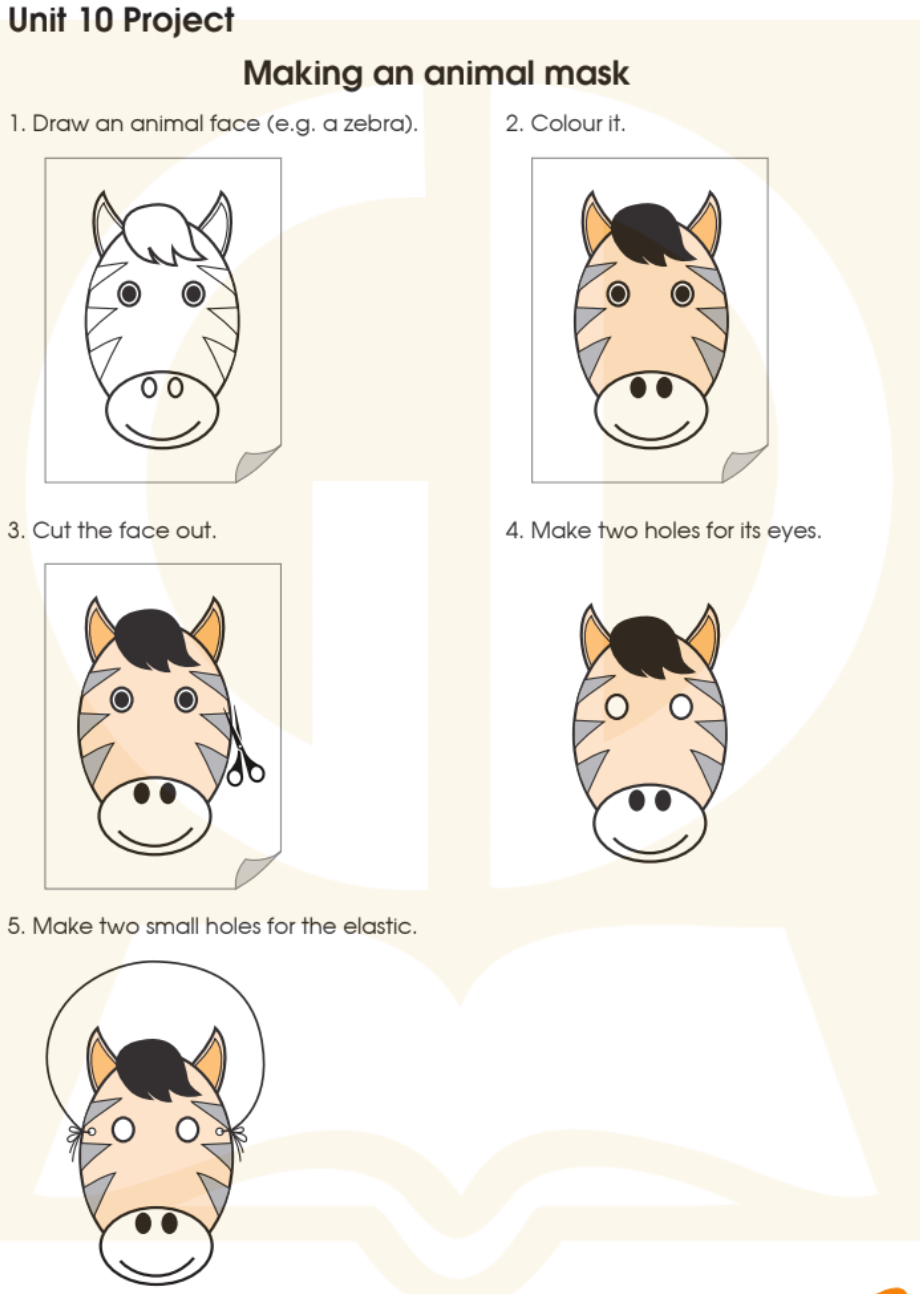 Unit 10 Project

Making an animal mask

1. Draw an animal face (e.g. a zebra).

2. Colour it.

3. Cut the face out.

4. Make two holes for its eyes.

5. Make two small holes for the elastic.