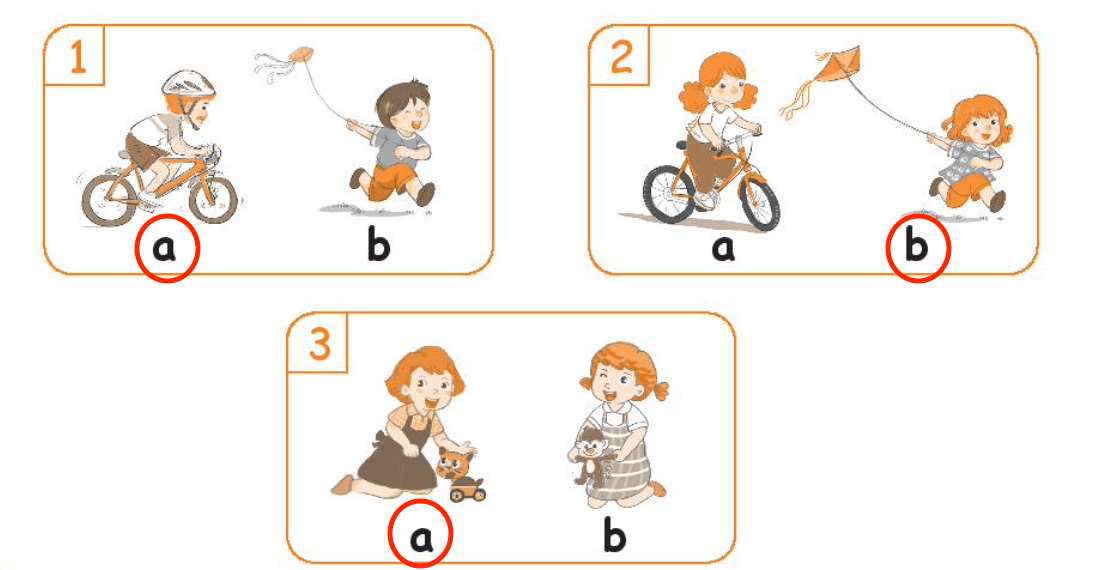 1

a b

2

a b

3

a b