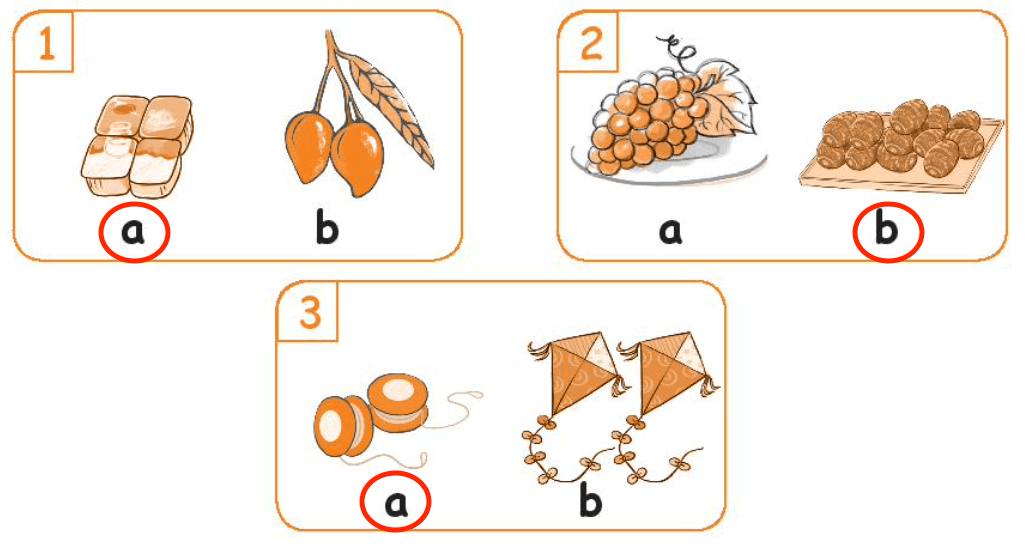 1

a

b

2

a

b

3

a

b