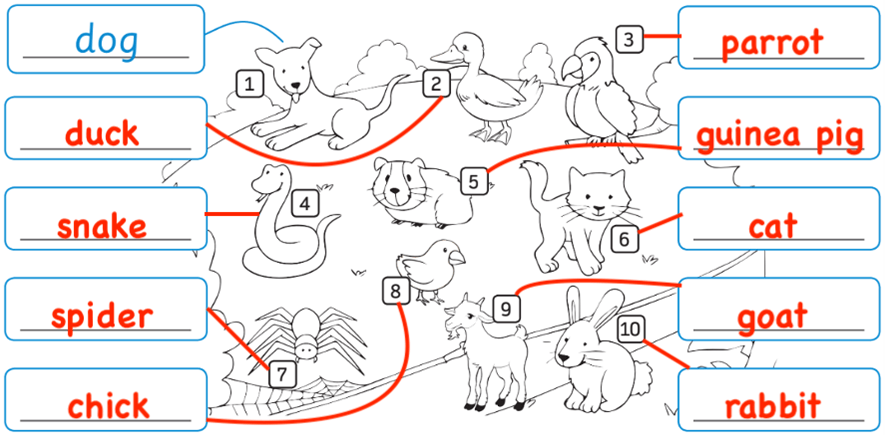 dog
duck
snake
spider
chick

1
2
3
4
5
6
7
8
9
10

parrot
guinea pig
cat
goat
rabbit