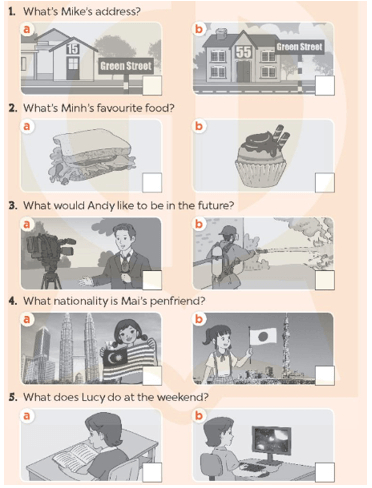 1. What's Mike's address?

a

15

Green Street

b

55

Green Street

2. What's Minh's favourite food?

a

b

3. What would Andy like to be in the future?

a

b

4. What nationality is Mai's penfriend?

a

b

5. What does Lucy do at the weekend?

a

b