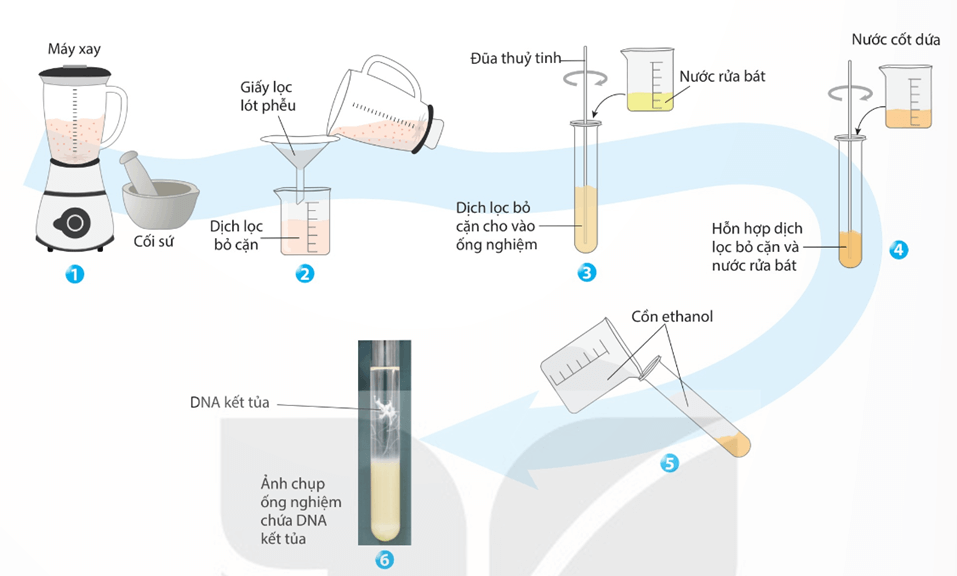 Máy xay

Cối sứ

1

Giấy lọc lót phễu

Dịch lọc bỏ cặn

2

Đũa thuỷ tinh

Nước rửa bát

Dịch lọc bỏ cặn cho vào ống nghiệm

3

Nước cốt dứa

Hỗn hợp dịch lọc bỏ cặn và nước rửa bát

4

Cồn ethanol

5

DNA kết tủa

Ảnh chụp ống nghiệm chứa DNA kết tủa

6