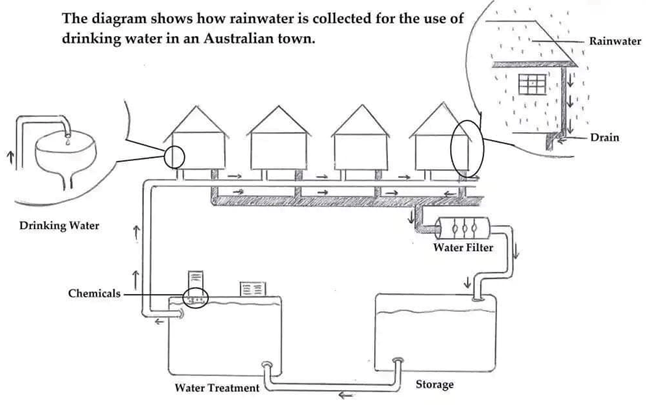 The diagram shows how rainwater is collected for the use of drinking water in an Australian town.

Rainwater

Drain

Drinking Water

Water Filter

Chemicals

Water Treatment

Storage