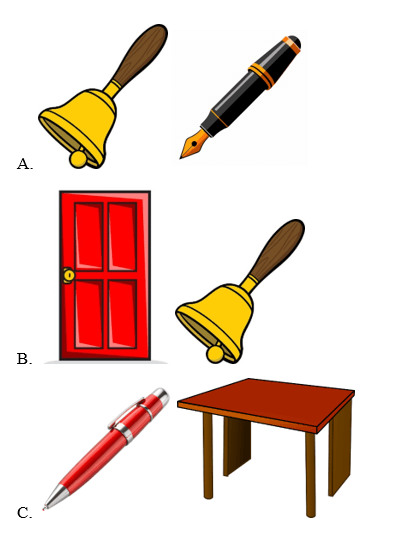 A.

B.

C.