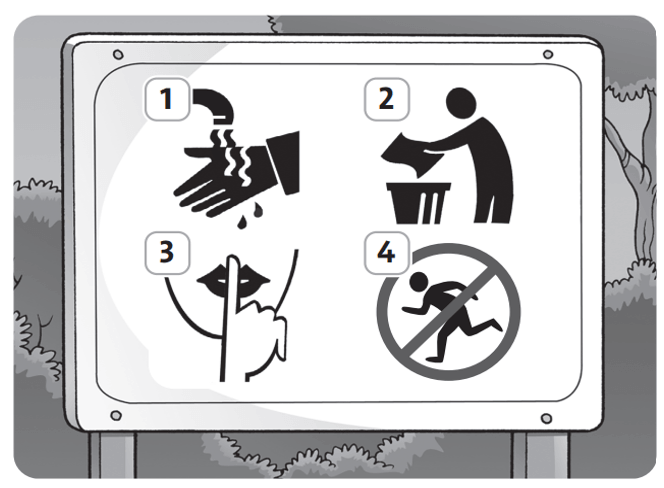 1
2
3
4