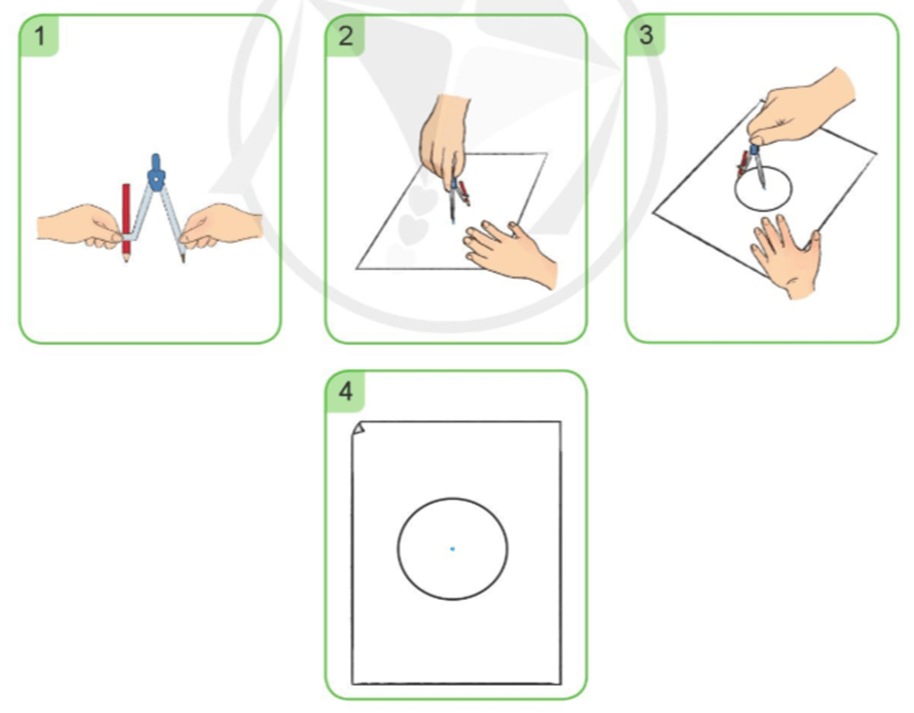 1

2

3

4