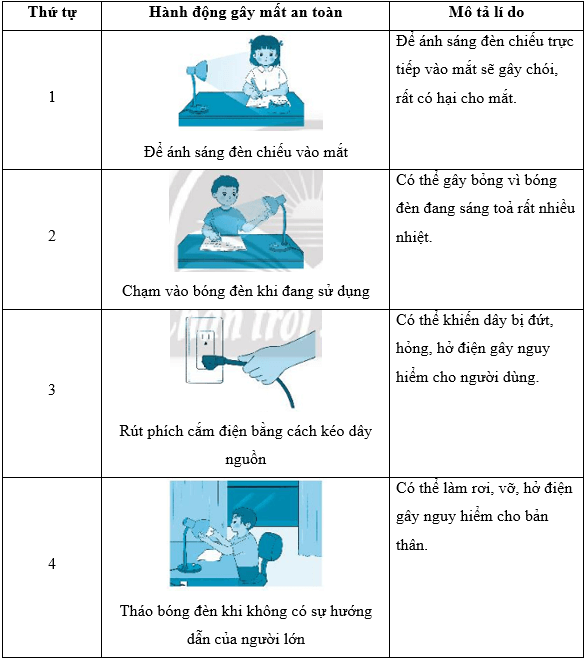 | Thứ tự | Hành động gây mất an toàn | Mô tả lí do |
|---|---|---|
| 1 | Để ánh sáng đèn chiếu vào mắt | Để ánh sáng đèn chiếu trực tiếp vào mắt sẽ gây chói, rất có hại cho mắt. |
| 2 | Chạm vào bóng đèn khi đang sử dụng | Có thể gây bỏng vì bóng đèn đang sáng toả rất nhiều nhiệt. |
| 3 | Rút phích cắm điện bằng cách kéo dây nguồn | Có thể khiến dây bị đứt, hỏng, hở điện gây nguy hiểm cho người dùng. |
| 4 | Tháo bóng đèn khi không có sự hướng dẫn của người lớn | Có thể làm rơi, vỡ, hở điện gây nguy hiểm cho bản thân. |