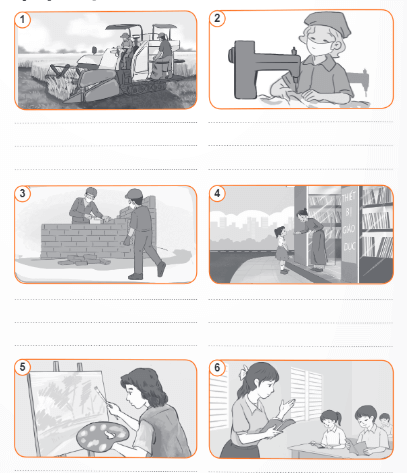 1

2

3

4

THIẾT BỊ GIÁO DỤC

5

6